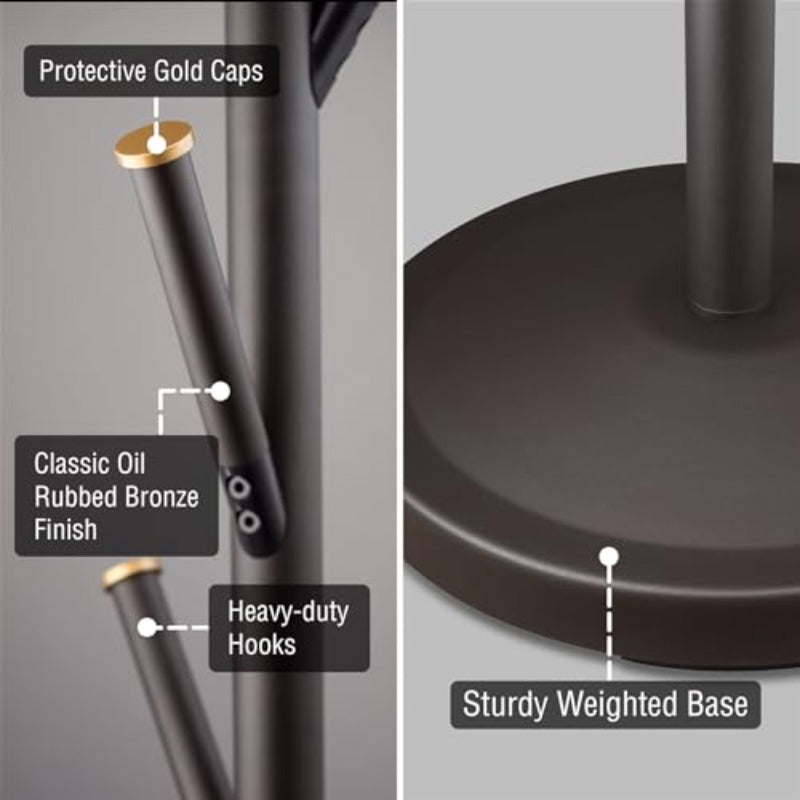 Protective Gold Caps

Classic Oil Rubbed Bronze Finish

Heavy-duty Hooks

Sturdy Weighted Base