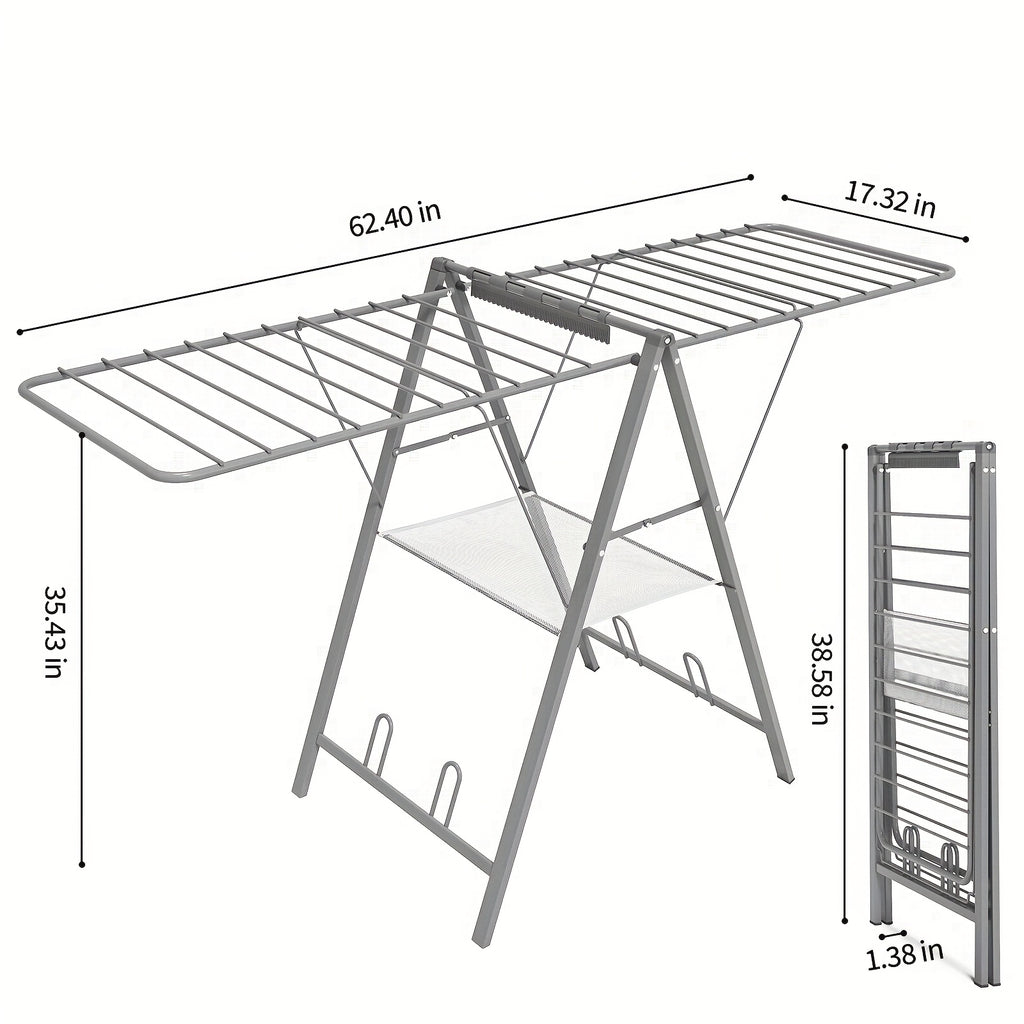 62.40 in
17.32 in
35.43 in
38.58 in
1.38 in