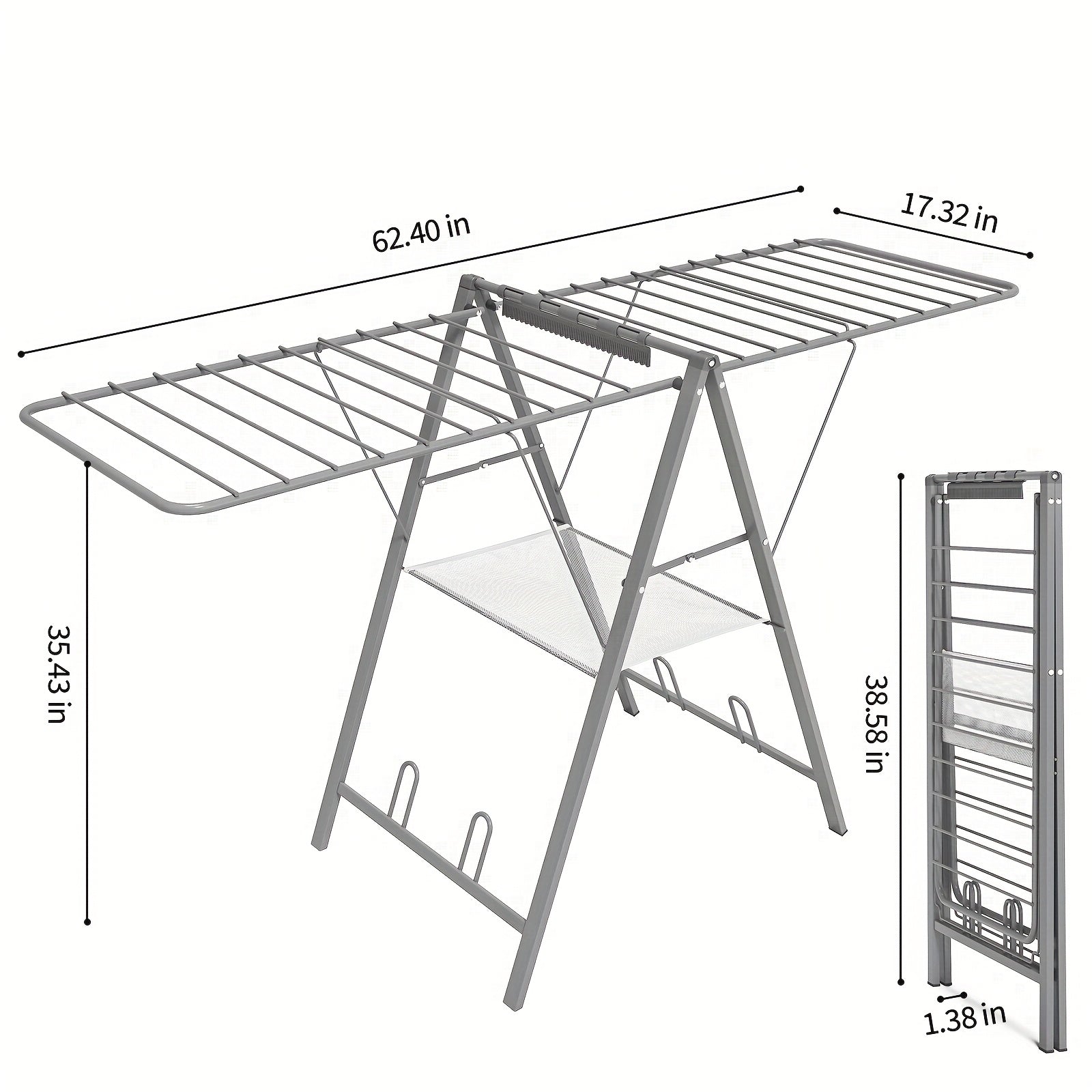 62.40 in

17.32 in

35.43 in

38.58 in

1.38 in